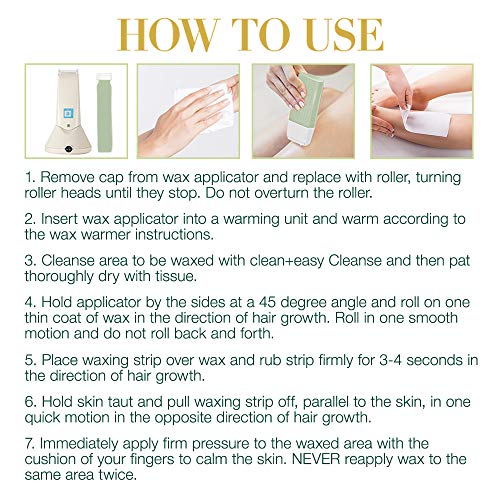 HOW TO USE

1. Remove cap from wax applicator and replace with roller, turning roller heads until they stop. Do not overturn the roller.

2. Insert wax applicator into a warming unit and warm according to the wax warmer instructions.

3. Cleanse area to be waxed with clean+easy Cleanse and then pat thoroughly dry with tissue.

4. Hold applicator by the sides at a 45 degree angle and roll on one thin coat of wax in the direction of hair growth. Roll in one smooth motion and do not roll back and forth.

5. Place waxing strip over wax and rub strip firmly for 3-4 seconds in the direction of hair growth.

6. Hold skin taut and pull waxing strip off, parallel to the skin, in one quick motion in the opposite direction of hair growth.

7. Immediately apply firm pressure to the waxed area with the cushion of your fingers to calm the skin. NEVER reapply wax to the same area twice.