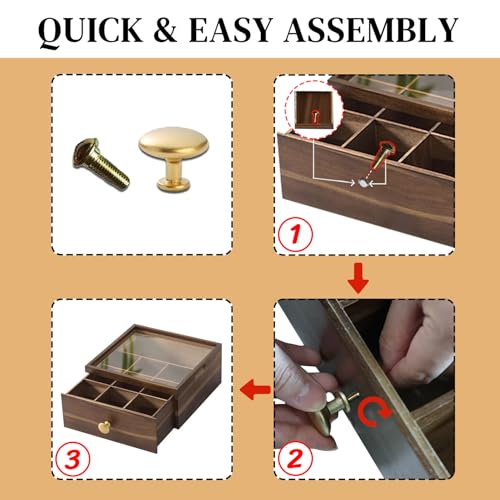 QUICK & EASY ASSEMBLY

1

2

3