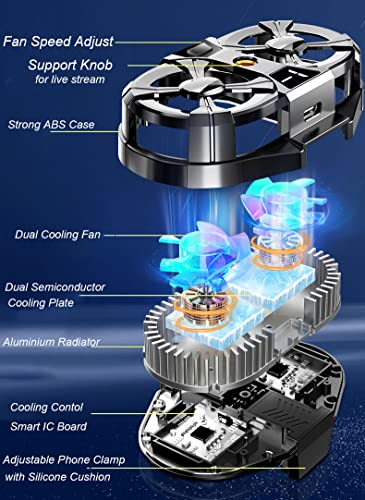 Fan Speed Adjust

Support Knob
for live stream

Strong ABS Case

Dual Cooling Fan

Dual Semiconductor
Cooling Plate

Aluminium Radiator

Cooling Contol
Smart IC Board

Adjustable Phone Clamp
with Silicone Cushion