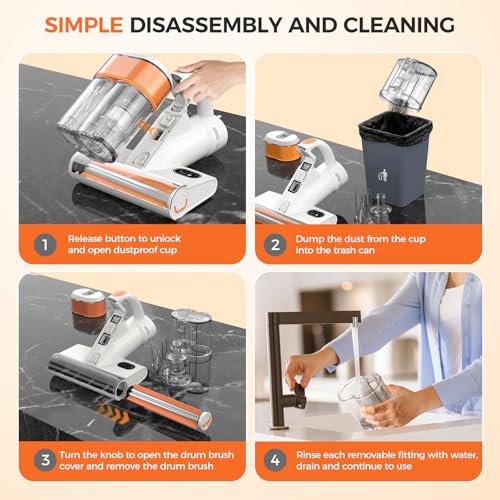 SIMPLE DISASSEMBLY AND CLEANING

1 Release button to unlock and open dustproof cup

2 Dump the dust from the cup into the trash can

3 Turn the knob to open the drum brush cover and remove the drum brush

4 Rinse each removable fitting with water, drain and continue to use