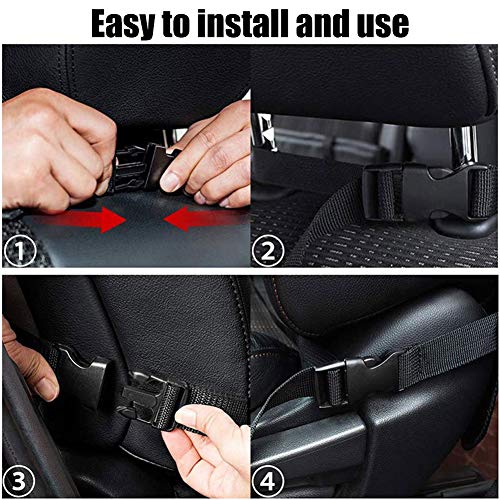 Easy to install and use

1

2

3

4