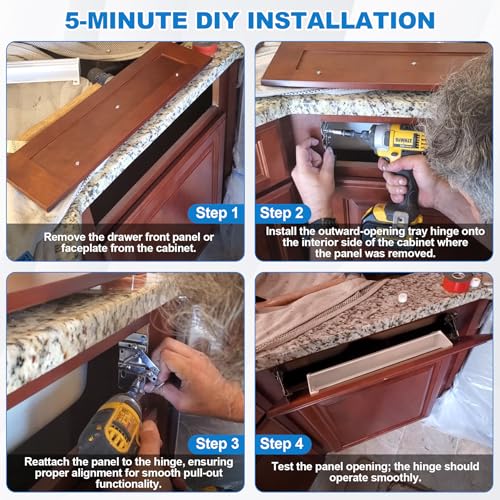 5-MINUTE DIY INSTALLATION

Step 1
Remove the drawer front panel or faceplate from the cabinet.

DEWALT
Step 2
Install the outward-opening tray hinge onto the interior side of the cabinet where the panel was removed.

Step 3
Reattach the panel to the hinge, ensuring proper alignment for smooth pull-out functionality.

Step 4
Test the panel opening; the hinge should operate smoothly.