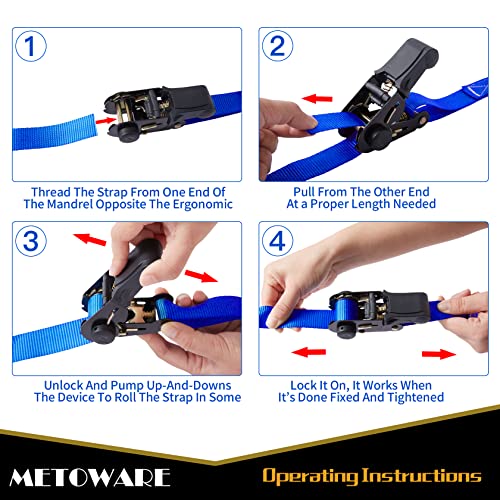 1

Thread The Strap From One End Of The Mandrel Opposite The Ergonomic

2

Pull From The Other End At a Proper Length Needed

3

Unlock And Pump Up-And-Downs The Device To Roll The Strap In Some

4

Lock It On, It Works When It's Done Fixed And Tightened

METOWARE

Operating Instructions