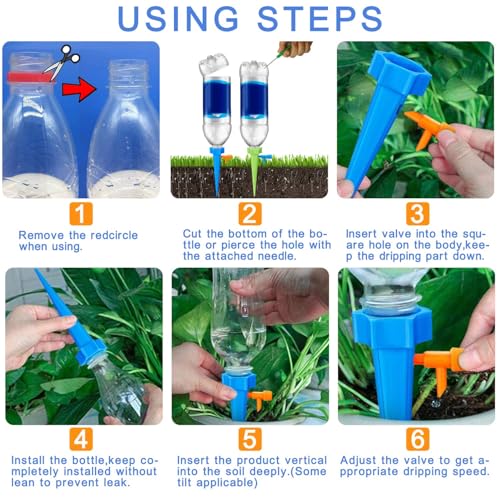 USING STEPS

1

Remove the redcircle when using.

2

Cut the bottom of the bottle or pierce the hole with the attached needle.

3

Insert valve into the square hole on the body,keep the dripping part down.

4

Install the bottle,keep completely installed without lean to prevent leak.

5

Insert the product vertical into the soil deeply.(Some tilt applicable)

6

Adjust the valve to get appropriate dripping speed.