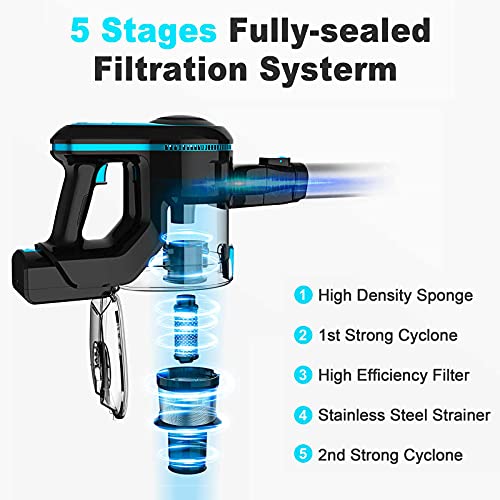 5 Stages Fully-sealed Filtration Systerm

1 High Density Sponge

2 1st Strong Cyclone

3 High Efficiency Filter

4 Stainless Steel Strainer

5 2nd Strong Cyclone