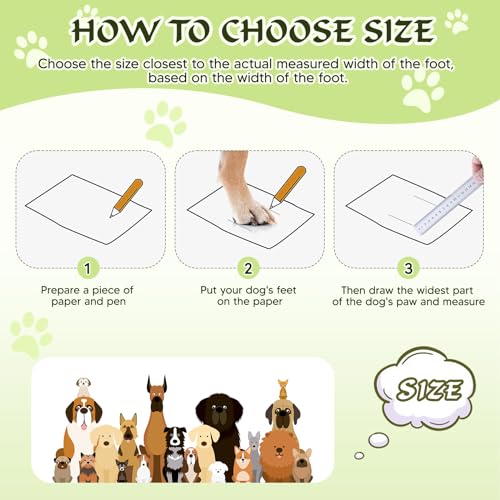 HOW TO CHOOSE SIZE

Choose the size closest to the actual measured width of the foot, based on the width of the foot.

1

Prepare a piece of paper and pen

2

Put your dog's feet on the paper

3

Then draw the widest part of the dog's paw and measure

SIZE