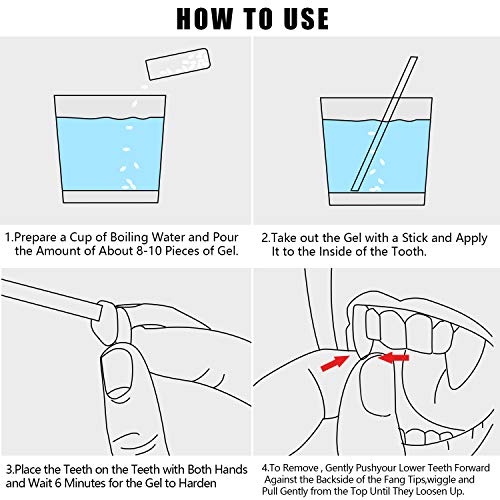 HOW TO USE

1.Prepare a Cup of Boiling Water and Pour the Amount of About 8-10 Pieces of Gel.

2.Take out the Gel with a Stick and Apply It to the Inside of the Tooth.

3.Place the Teeth on the Teeth with Both Hands and Wait 6 Minutes for the Gel to Harden

4.To Remove , Gently Pushyour Lower Teeth Forward Against the Backside of the Fang Tips,wiggle and Pull Gently from the Top Until They Loosen Up.