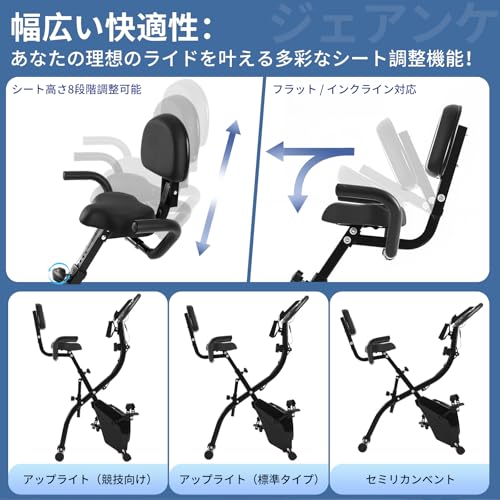 幅広い快適性:

ジェアンケ

あなたの理想のライドを叶える多彩なシート調整機能!

シート高さ8段階調整可能

フラット / インクライン対応

アップライト（競技向け）

アップライト（標準タイプ）

セミリカンベント