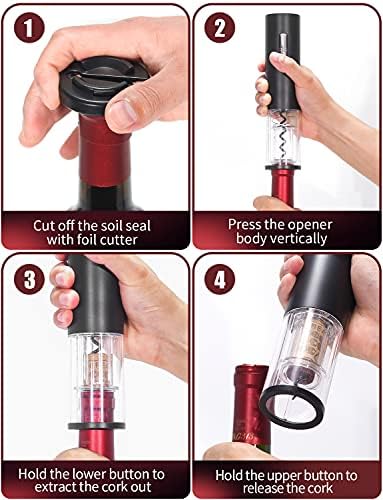 1

Cut off the soil seal with foil cutter

2

Press the opener body vertically

3

Hold the lower button to extract the cork out

4

Hold the upper button to release the cork