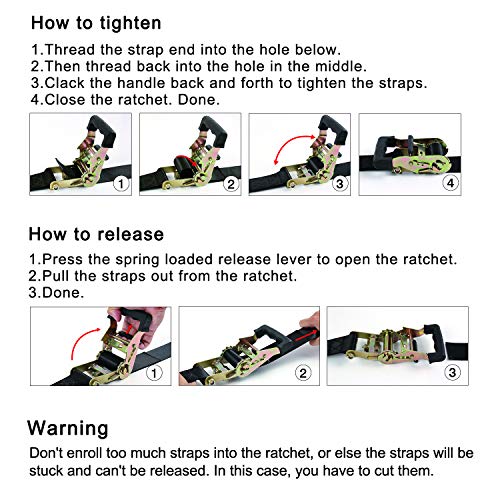 How to tighten

1.Thread the strap end into the hole below.
2.Then thread back into the hole in the middle.
3.Clack the handle back and forth to tighten the straps.
4.Close the ratchet. Done.

1

2

3

4

How to release

1.Press the spring loaded release lever to open the ratchet.
2.Pull the straps out from the ratchet.
3.Done.

1

2

3

Warning

Don't enroll too much straps into the ratchet, or else the straps will be stuck and can't be released. In this case, you have to cut them.