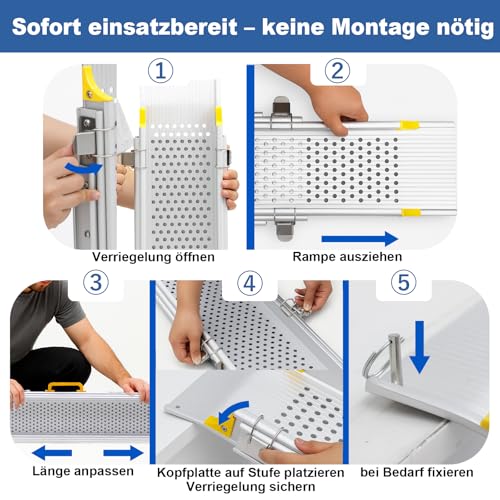 Sofort einsatzbereit – keine Montage nötig

①

Verriegelung öffnen

②

Rampe ausziehen

③

Länge anpassen

④

Kopfplatte auf Stufe platzieren
Verriegelung sichern

⑤

bei Bedarf fixieren