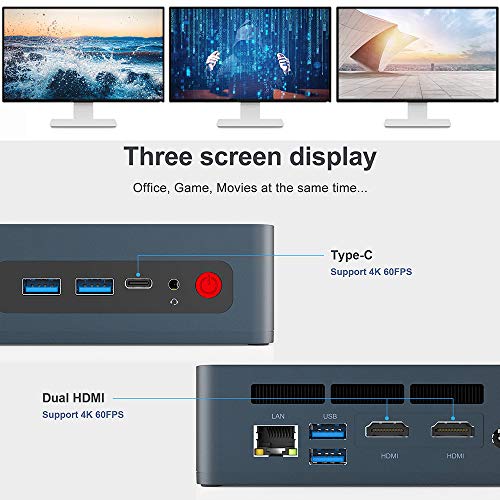 Three screen display

Office, Game, Movies at the same time...

Type-C
Support 4K 60FPS

Dual HDMI
Support 4K 60FPS

LAN

USB

HDMI

HDMI