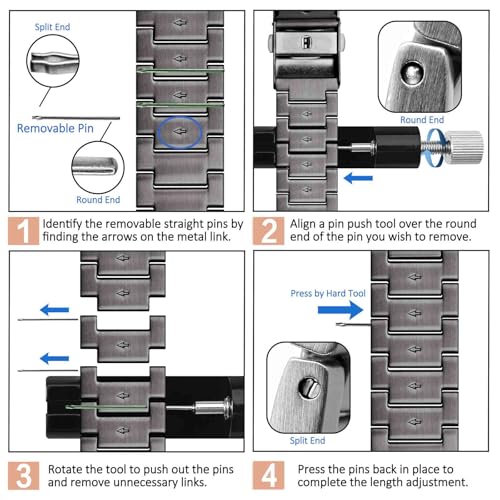 Split End

Removable Pin

Round End

1 Identify the removable straight pins by finding the arrows on the metal link.

Round End

2 Align a pin push tool over the round end of the pin you wish to remove.

3 Rotate the tool to push out the pins and remove unnecessary links.

Press by Hard Tool

Split End

4 Press the pins back in place to complete the length adjustment.