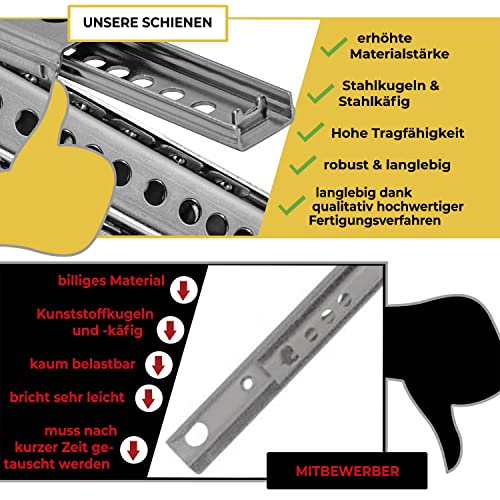 UNSERE SCHIENEN

erhöhte Materialstärke

Stahlkugeln & Stahlkäfig

Hohe Tragfähigkeit

robust & langlebig

langlebig dank qualitativ hochwertiger Fertigungsverfahren

billiges Material

Kunststoffkugeln und -käfig

kaum belastbar

bricht sehr leicht

muss nach kurzer Zeit getauscht werden

MITBEWERBER