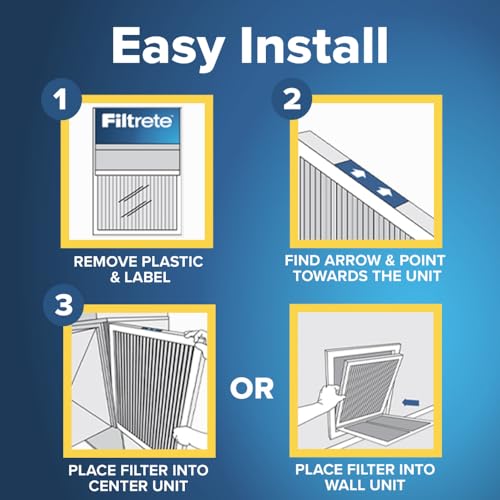 Easy Install

1

Filtrete

REMOVE PLASTIC & LABEL

2

FIND ARROW & POINT TOWARDS THE UNIT

3

PLACE FILTER INTO CENTER UNIT

OR

PLACE FILTER INTO WALL UNIT