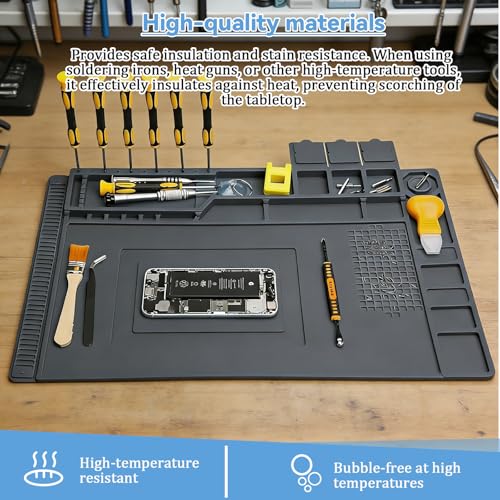 High-quality materials

Provides safe insulation and stain resistance. When using soldering irons, heat guns, or other high-temperature tools, it effectively insulates against heat, preventing scorching of the tabletop.

High-temperature resistant

Bubble-free at high temperatures