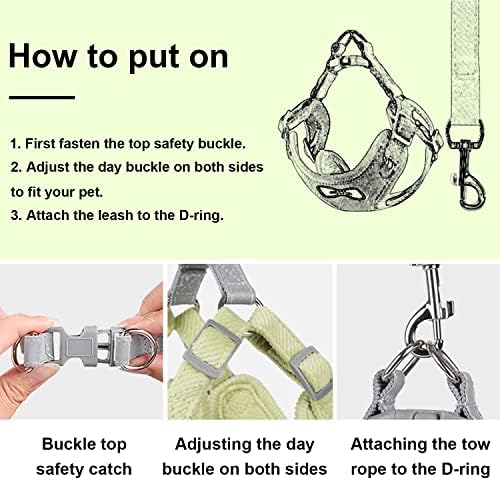 How to put on

1. First fasten the top safety buckle.
2. Adjust the day buckle on both sides to fit your pet.
3. Attach the leash to the D-ring.

Buckle top safety catch

Adjusting the day buckle on both sides

Attaching the tow rope to the D-ring