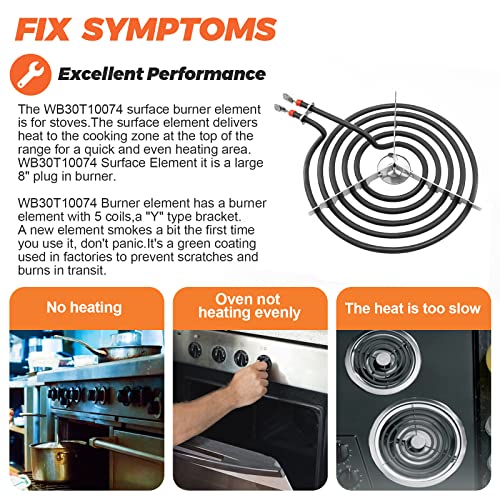 FIX SYMPTOMS

Excellent Performance

The WB30T10074 surface burner element is for stoves.The surface element delivers heat to the cooking zone at the top of the range for a quick and even heating area. WB30T10074 Surface Element it is a large 8" plug in burner.

WB30T10074 Burner element has a burner element with 5 coils,a "Y" type bracket. A new element smokes a bit the first time you use it, don't panic.It's a green coating used in factories to prevent scratches and burns in transit.

No heating

Oven not heating evenly

The heat is too slow