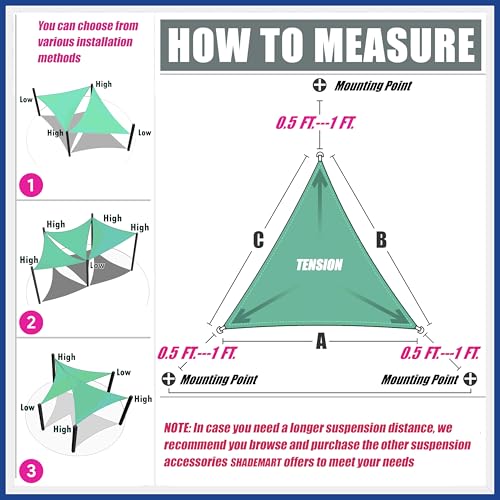 You can choose from various installation methods

Low
High
High
Low

1

High
High
High
High
Low

2

High
Low
Low
High
High

3

HOW TO MEASURE

Mounting Point

0.5 FT.---1 FT.

C

B

TENSION

A

0.5 FT.---1 FT.

0.5 FT.---1 FT.

Mounting Point

Mounting Point

NOTE: In case you need a longer suspension distance, we recommend you browse and purchase the other suspension accessories SHADEMART offers to meet your needs