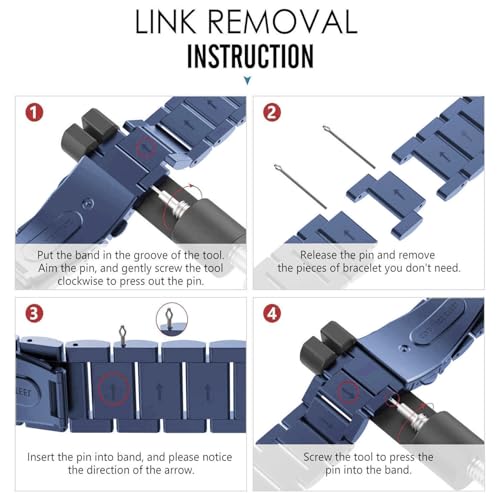 LINK REMOVAL
INSTRUCTION

1
Put the band in the groove of the tool. Aim the pin, and gently screw the tool clockwise to press out the pin.

2
Release the pin and remove the pieces of bracelet you don't need.

3
Insert the pin into band, and please notice the direction of the arrow.

4
Screw the tool to press the pin into the band.