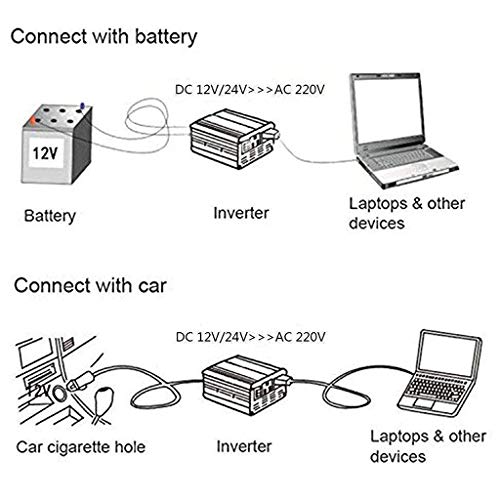 Connect with battery

DC 12V/24V>>>AC 220V

12V

Battery

Inverter

Laptops & other devices

Connect with car

DC 12V/24V>>>AC 220V

12V

Car cigarette hole

Inverter

Laptops & other devices