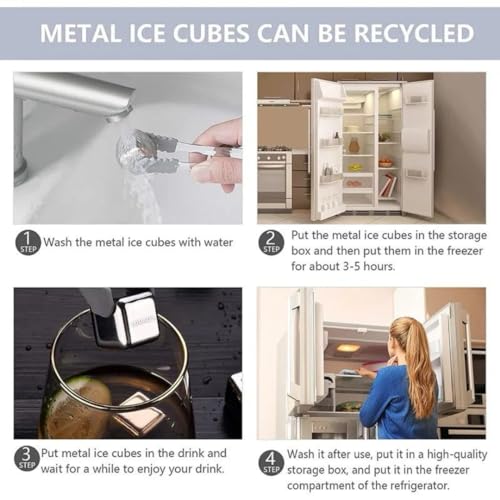 METAL ICE CUBES CAN BE RECYCLED

1 STEP Wash the metal ice cubes with water

2 STEP Put the metal ice cubes in the storage box and then put them in the freezer for about 3-5 hours.

3 STEP Put metal ice cubes in the drink and wait for a while to enjoy your drink.

4 STEP Wash it after use, put it in a high-quality storage box, and put it in the freezer compartment of the refrigerator.