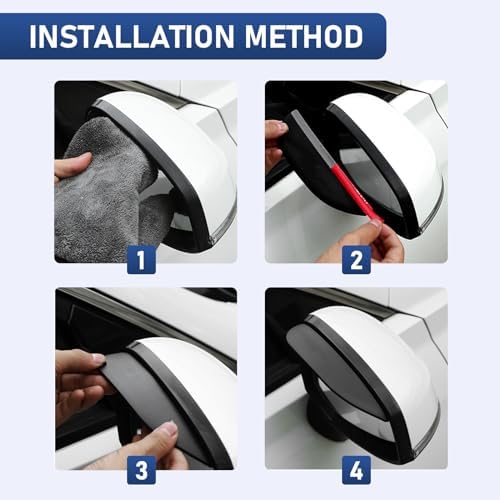 INSTALLATION METHOD

1

2

3

4