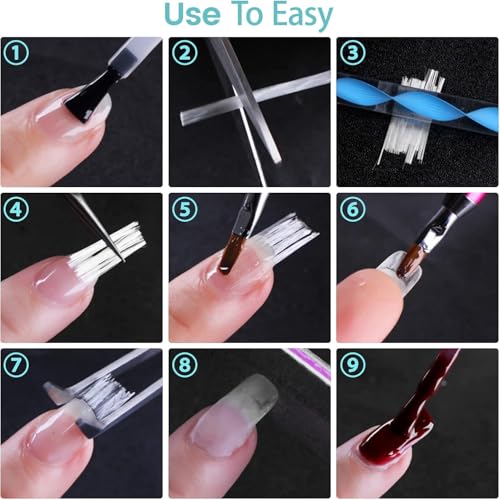 Use To Easy

①

②

③

④

⑤

⑥

⑦

⑧

⑨