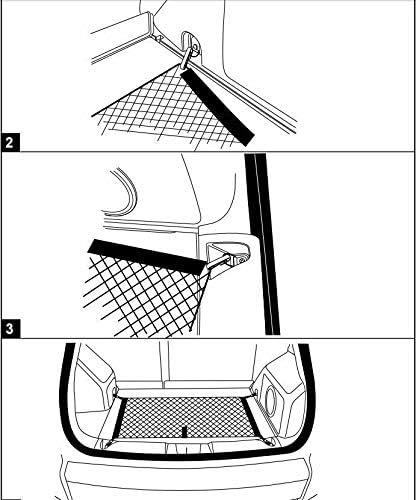 2

3