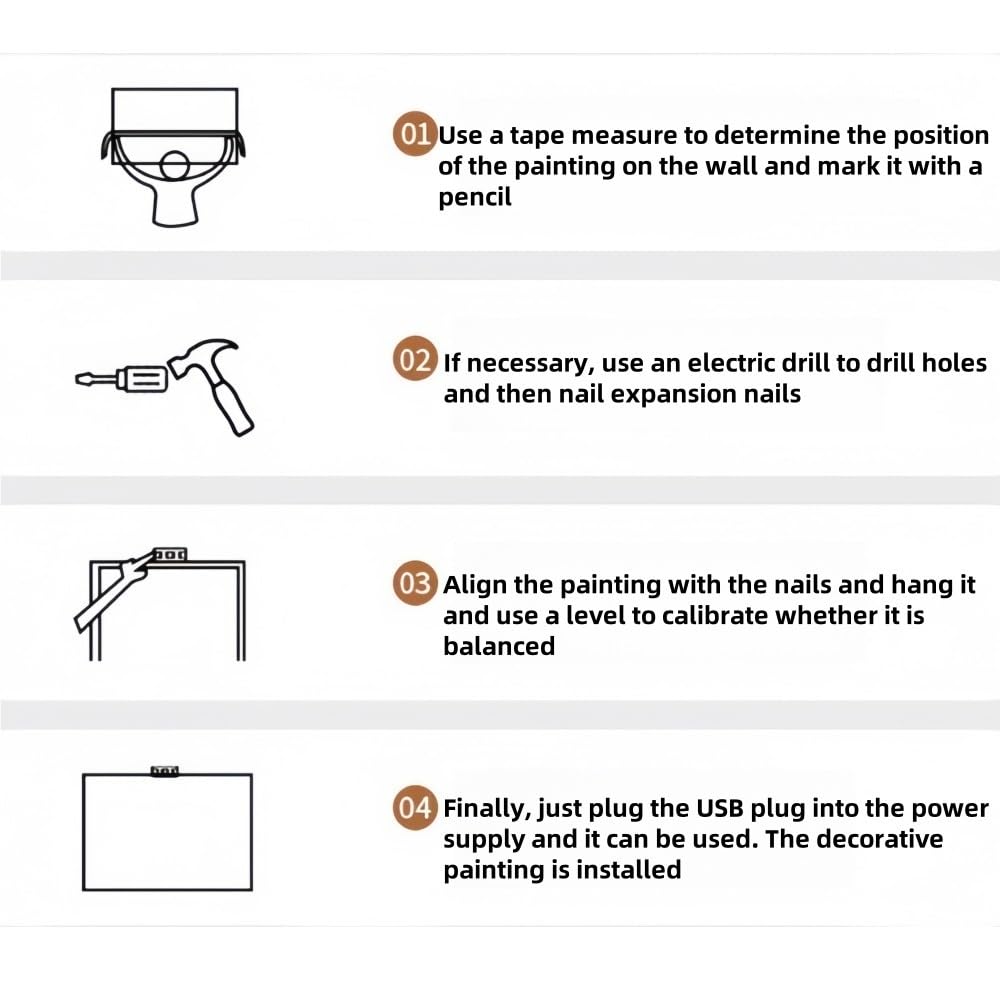 01 Use a tape measure to determine the position of the painting on the wall and mark it with a pencil

02 If necessary, use an electric drill to drill holes and then nail expansion nails

03 Align the painting with the nails and hang it and use a level to calibrate whether it is balanced

04 Finally, just plug the USB plug into the power supply and it can be used. The decorative painting is installed