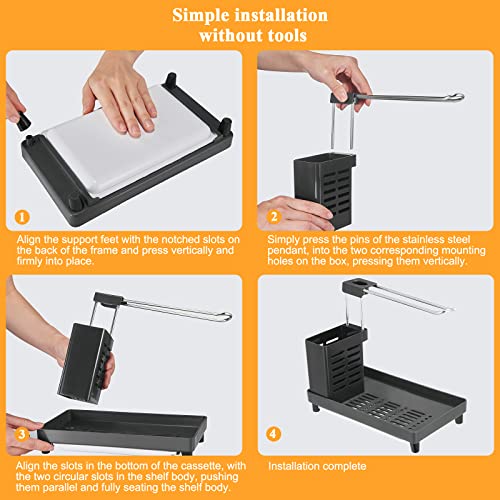 Simple installation without tools

1

Align the support feet with the notched slots on the back of the frame and press vertically and firmly into place.

2

Simply press the pins of the stainless steel pendant, into the two corresponding mounting holes on the box, pressing them vertically.

3

Align the slots in the bottom of the cassette, with the two circular slots in the shelf body, pushing them parallel and fully seating the shelf body.

4

Installation complete