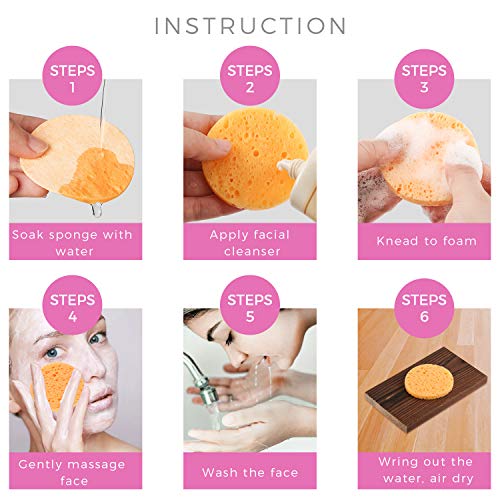 INSTRUCTION

STEPS 1

Soak sponge with water

STEPS 2

Apply facial cleanser

STEPS 3

Knead to foam

STEPS 4

Gently massage face

STEPS 5

Wash the face

STEPS 6

Wring out the water, air dry