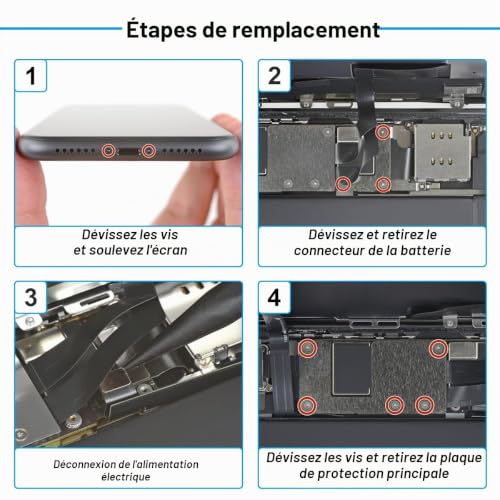 Étapes de remplacement

1

Dévissez les vis et soulevez l'écran

2

Dévissez et retirez le connecteur de la batterie

3

Déconnexion de l'alimentation électrique

4

Dévissez les vis et retirez la plaque de protection principale