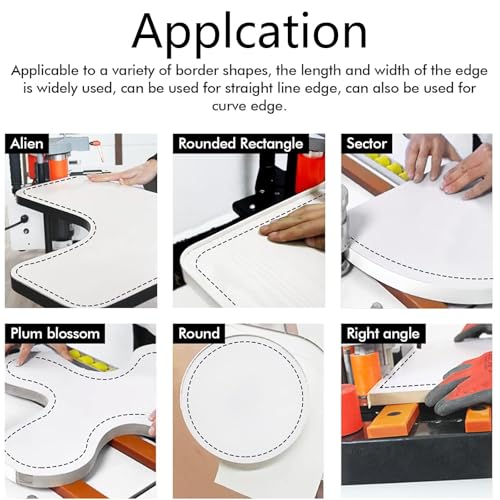 Applcation

Applicable to a variety of border shapes, the length and width of the edge is widely used, can be used for straight line edge, can also be used for curve edge.

Alien

Rounded Rectangle

Sector

Plum blossom

Round

Right angle