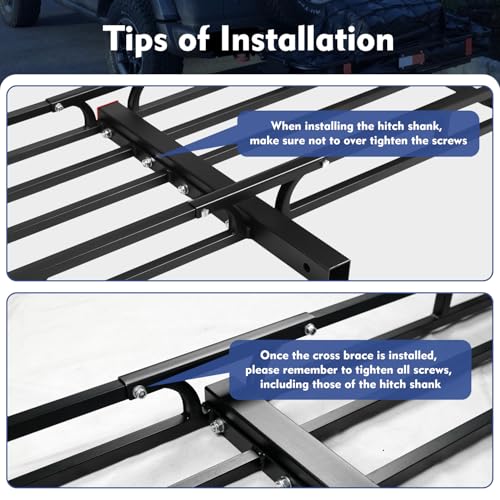 Tips of Installation

When installing the hitch shank, make sure not to over tighten the screws

Once the cross brace is installed, please remember to tighten all screws, including those of the hitch shank