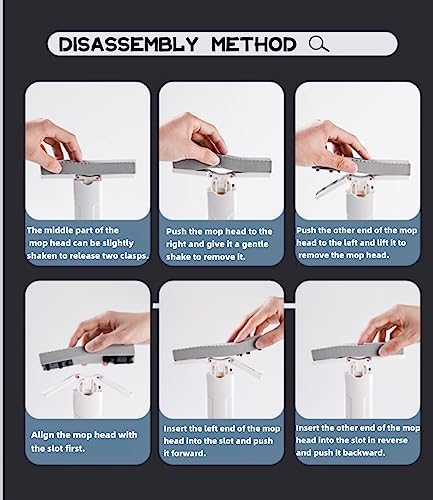 DISASSEMBLY METHOD

The middle part of the mop head can be slightly shaken to release two clasps.

Push the mop head to the right and give it a gentle shake to remove it.

Push the other end of the mop head to the left and lift it to remove the mop head.

Align the mop head with the slot first.

Insert the left end of the mop head into the slot and push it forward.

Insert the other end of the mop head into the slot in reverse and push it backward.