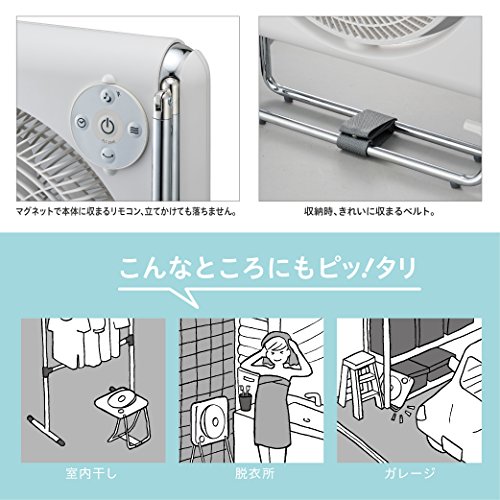 マグネットで本体に収まるリモコン、立てかけても落ちません。

収納時、きれいに収まるベルト。

こんなところにもピッ!タリ

室内干し

脱衣所

ガレージ