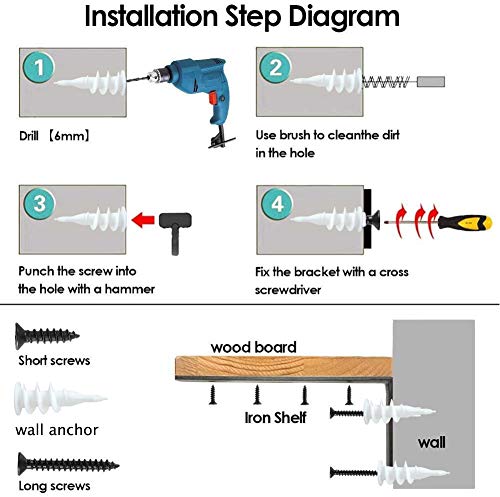 Installation Step Diagram

1

Drill 【6mm】

2

Use brush to cleanthe dirt in the hole

3

Punch the screw into the hole with a hammer

4

Fix the bracket with a cross screwdriver

Short screws

wall anchor

Long screws

wood board

Iron Shelf

wall