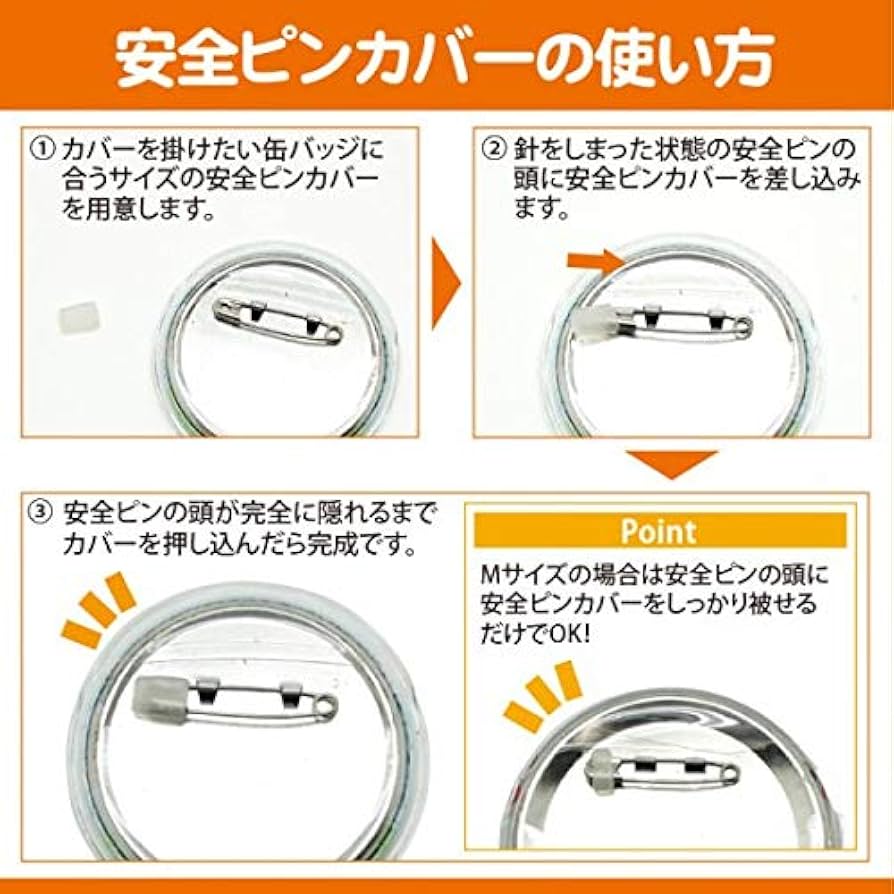 安全ピンカバーの使い方

① カバーを掛けたい缶バッジに合うサイズの安全ピンカバーを用意します。

② 針をしまった状態の安全ピンの頭に安全ピンカバーを差し込みます。

③ 安全ピンの頭が完全に隠れるまでカバーを押し込んだら完成です。

Point

Mサイズの場合は安全ピンの頭に安全ピンカバーをしっかり被せるだけでOK!