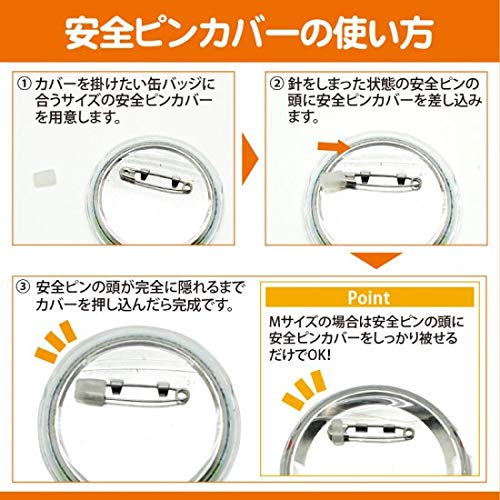 安全ピンカバーの使い方

① カバーを掛けたい缶バッジに合うサイズの安全ピンカバーを用意します。

② 針をしまった状態の安全ピンの頭に安全ピンカバーを差し込みます。

③ 安全ピンの頭が完全に隠れるまでカバーを押し込んだら完成です。

Point

Mサイズの場合は安全ピンの頭に安全ピンカバーをしっかり被せるだけでOK!