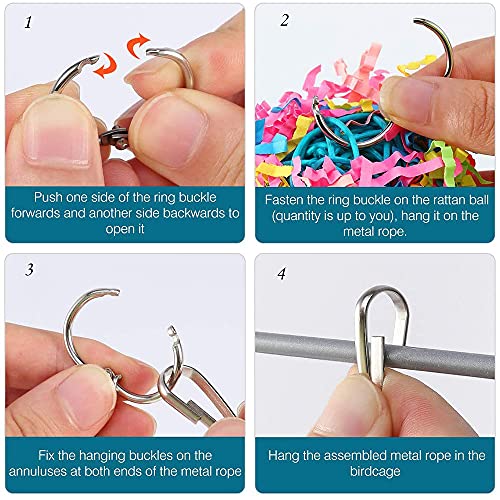 1

Push one side of the ring buckle forwards and another side backwards to open it

2

Fasten the ring buckle on the rattan ball (quantity is up to you), hang it on the metal rope.

3

Fix the hanging buckles on the annuluses at both ends of the metal rope

4

Hang the assembled metal rope in the birdcage