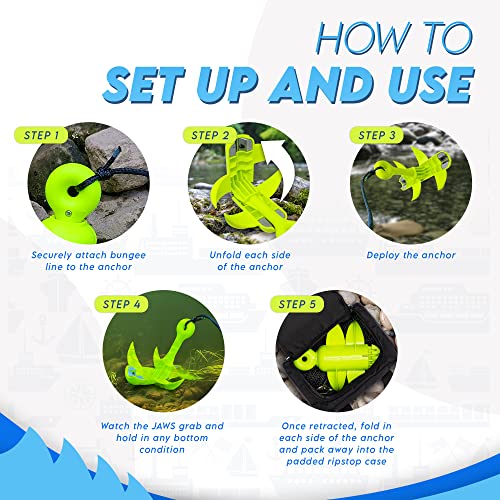 HOW TO
SET UP AND USE

STEP 1
Securely attach bungee line to the anchor

STEP 2
Unfold each side of the anchor

STEP 3
Deploy the anchor

STEP 4
Watch the JAWS grab and hold in any bottom condition

STEP 5
Once retracted, fold in each side of the anchor and pack away into the padded ripstop case