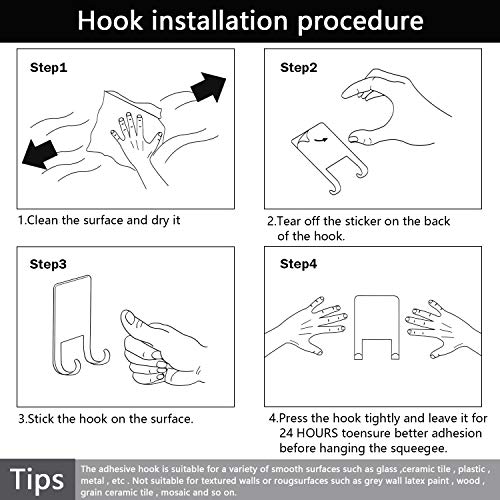 Hook installation procedure

Step1

1.Clean the surface and dry it

Step2

2.Tear off the sticker on the back of the hook.

Step3

3.Stick the hook on the surface.

Step4

4.Press the hook tightly and leave it for 24 HOURS toensure better adhesion before hanging the squeegee.

Tips

The adhesive hook is suitable for a variety of smooth surfaces such as glass ,ceramic tile , plastic , metal , etc . Not suitable for textured walls or rougsurfaces such as grey wall latex paint , wood , grain ceramic tile , mosaic and so on.