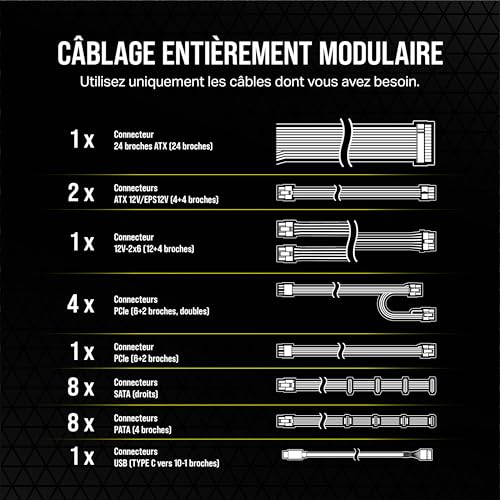 CÂBLAGE ENTIÈREMENT MODULAIRE

Utilisez uniquement les câbles dont vous avez besoin.

1 x Connecteur
24 broches ATX (24 broches)

2 x Connecteurs
ATX 12V/EPS12V (4+4 broches)

1 x Connecteur
12V-2x6 (12+4 broches)

4 x Connecteurs
PCIe (6+2 broches, doubles)

1 x Connecteur
PCIe (6+2 broches)

8 x Connecteurs
SATA (droits)

8 x Connecteurs
PATA (4 broches)

1 x Connecteurs
USB (TYPE C vers 10-1 broches)