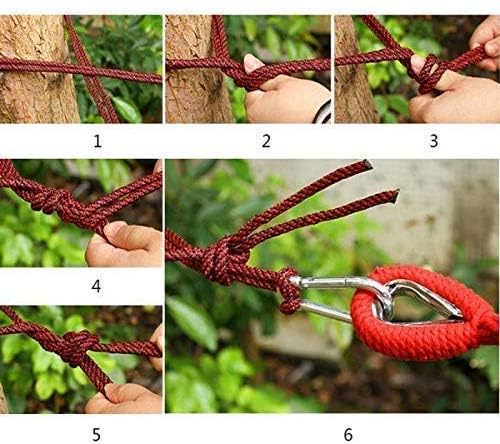 1

2

3

4

5

6