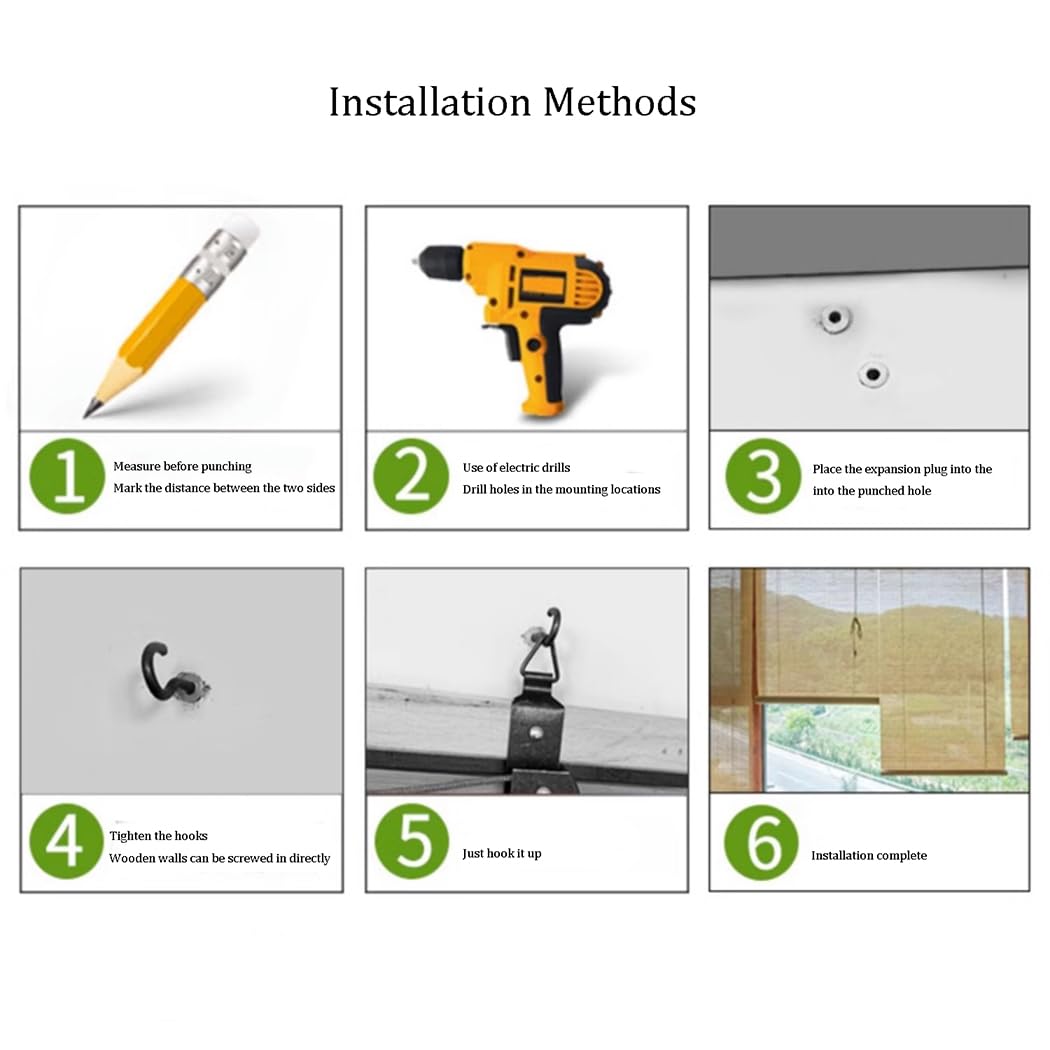 Installation Methods

1
Measure before punching
Mark the distance between the two sides

2
Use of electric drills
Drill holes in the mounting locations

3
Place the expansion plug into the into the punched hole

4
Tighten the hooks
Wooden walls can be screwed in directly

5
Just hook it up

6
Installation complete