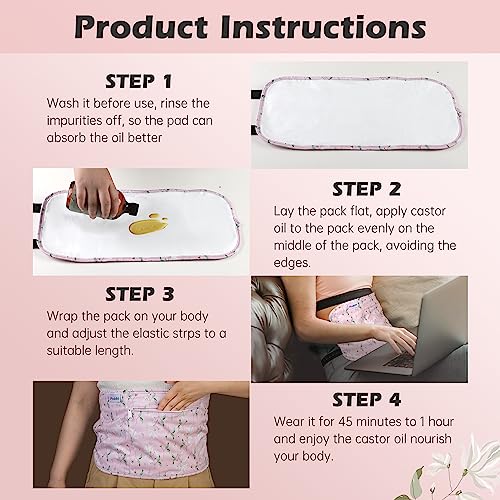 Product Instructions

STEP 1
Wash it before use, rinse the impurities off, so the pad can absorb the oil better

STEP 2
Lay the pack flat, apply castor oil to the pack evenly on the middle of the pack, avoiding the edges.

STEP 3
Wrap the pack on your body and adjust the elastic strps to a suitable length.

STEP 4
Wear it for 45 minutes to 1 hour and enjoy the castor oil nourish your body.