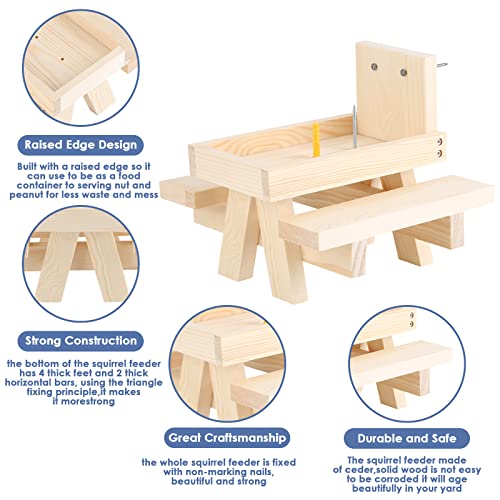 Raised Edge Design

Built with a raised edge so it can use to be as a food container to serving nut and peanut for less waste and mess

Strong Construction

the bottom of the squirrel feeder has 4 thick feet and 2 thick horizontal bars, using the triangle fixing principle,it makes it morestrong

Great Craftsmanship

the whole squirrel feeder is fixed with non-marking nails, beautiful and strong

Durable and Safe

The squirrel feeder made of ceder,solid wood is not easy to be corroded it will age beautifully in your yard