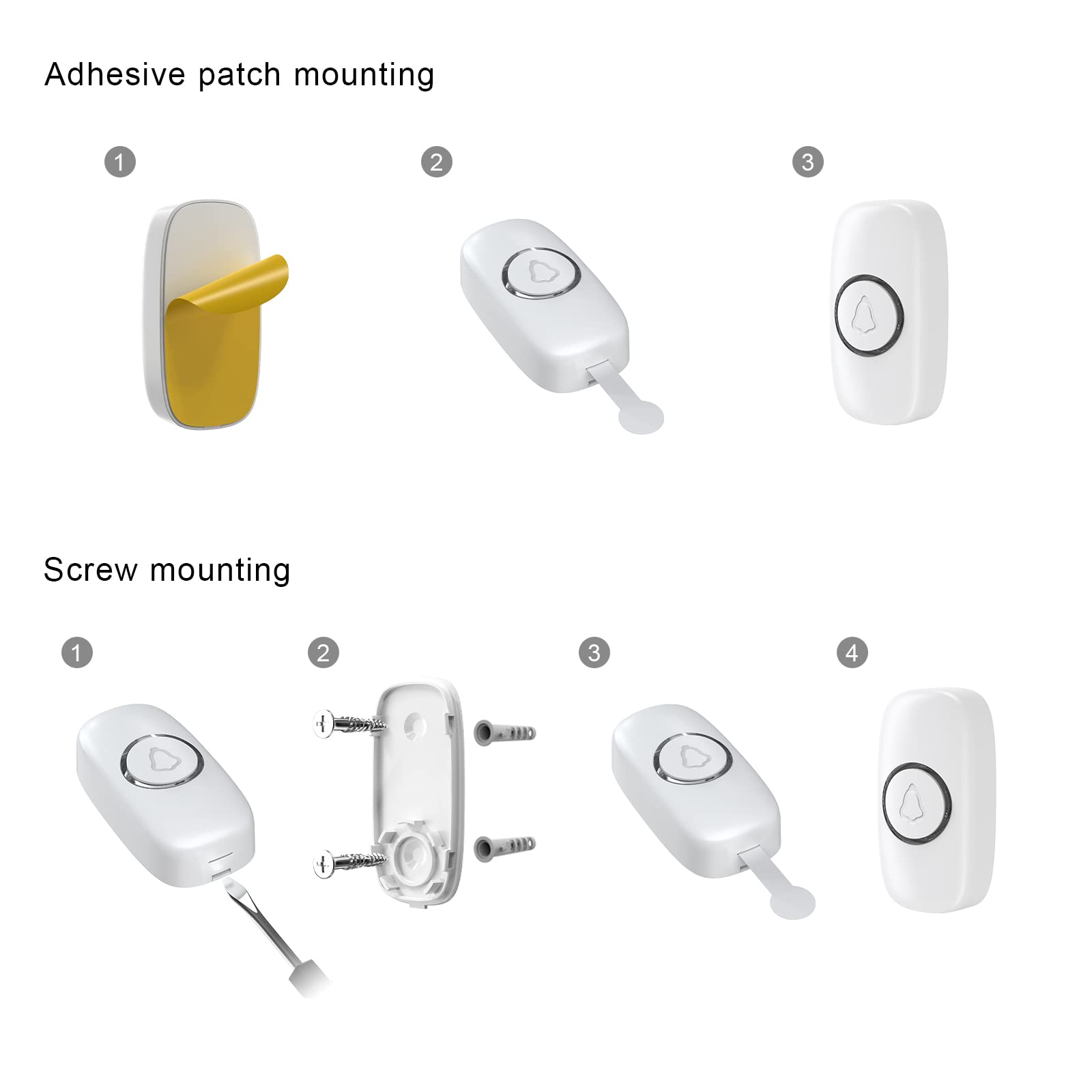 Adhesive patch mounting

1

2

3

Screw mounting

1

2

3

4