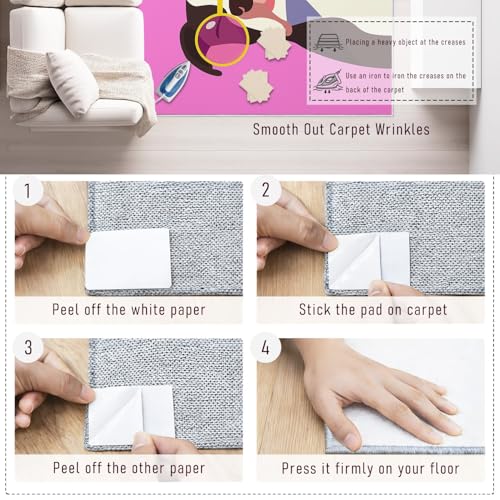 Placing a heavy object at the creases

Use an iron to iron the creases on the back of the carpet

Smooth Out Carpet Wrinkles

1

Peel off the white paper

2

Stick the pad on carpet

3

Peel off the other paper

4

Press it firmly on your floor